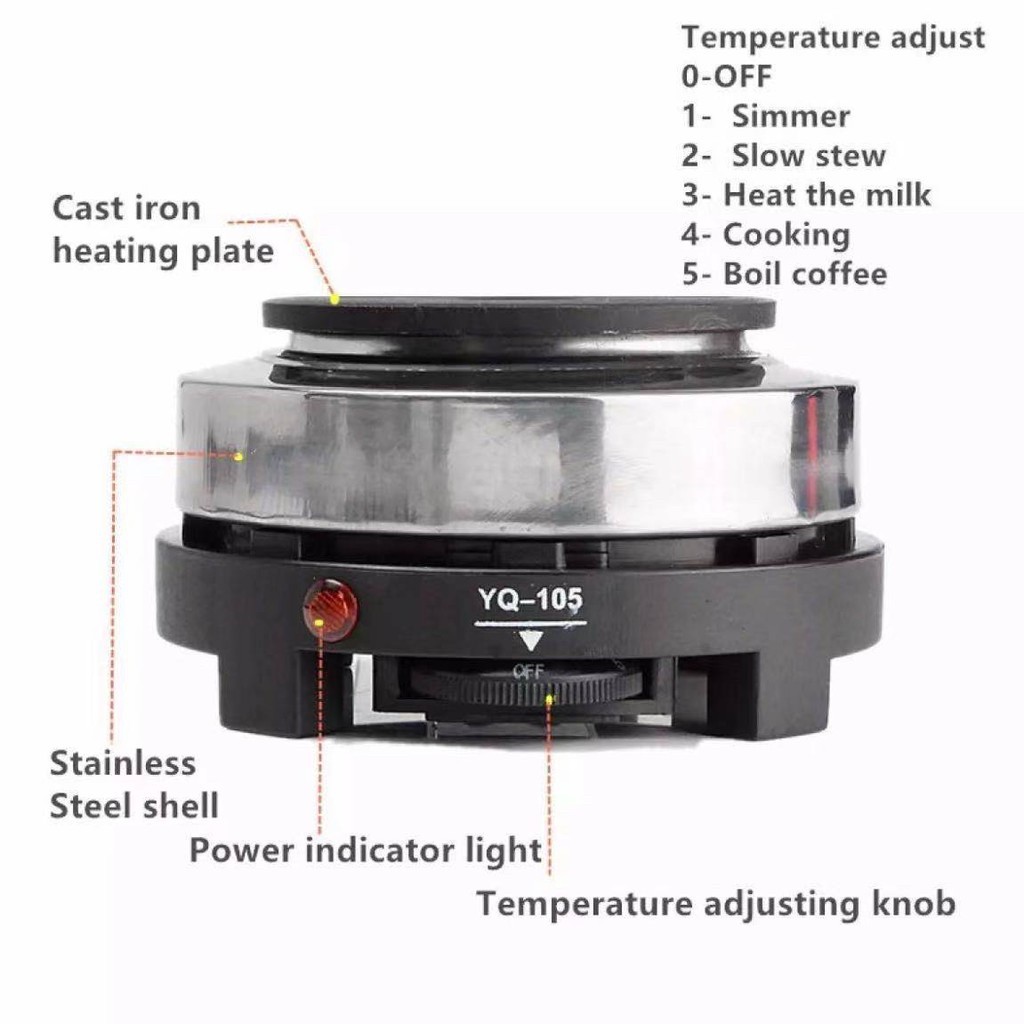 Temperature adjust
0-OFF
1- Simmer
2- Slow stew
3- Heat the milk
4- Cooking
5- Boil coffee

Cast iron heating plate

YQ-105

OFF

Stainless Steel shell

Power indicator light

Temperature adjusting knob