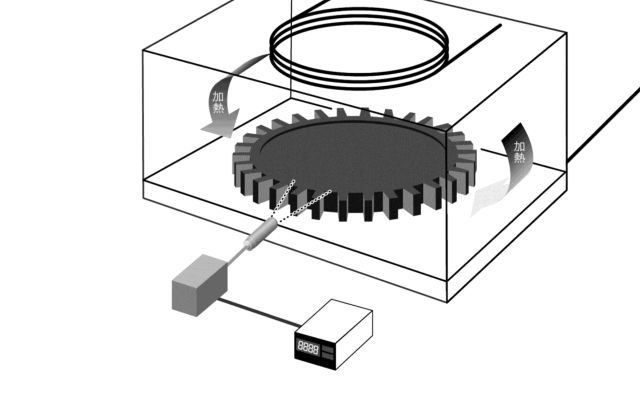 加熱

加熱

8888