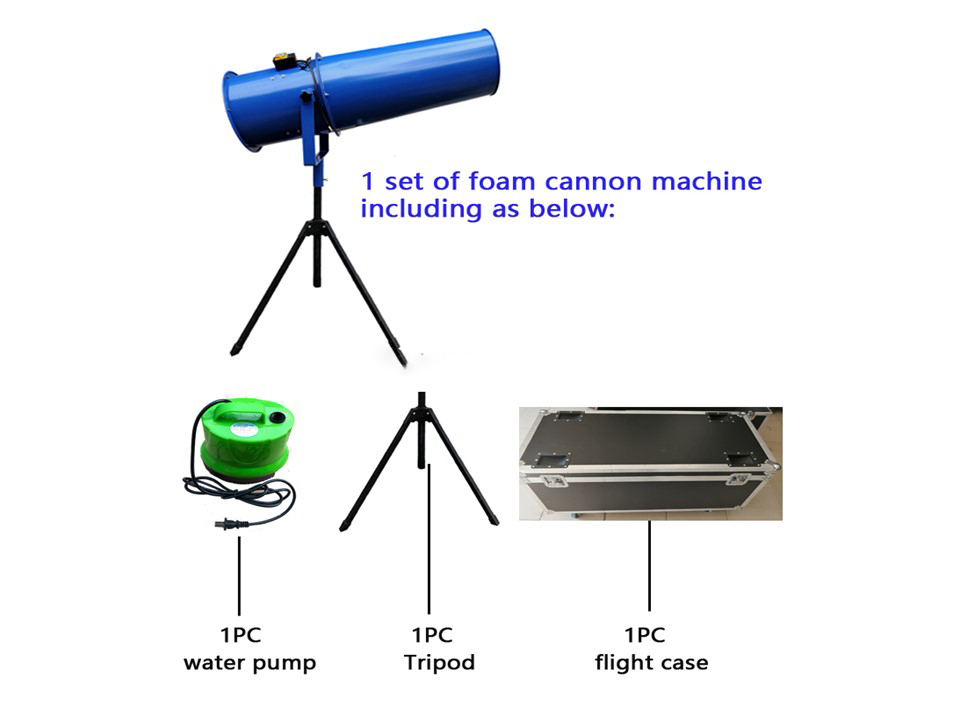 1 set of foam cannon machine including as below:

1PC
water pump

1PC
Tripod

1PC
flight case