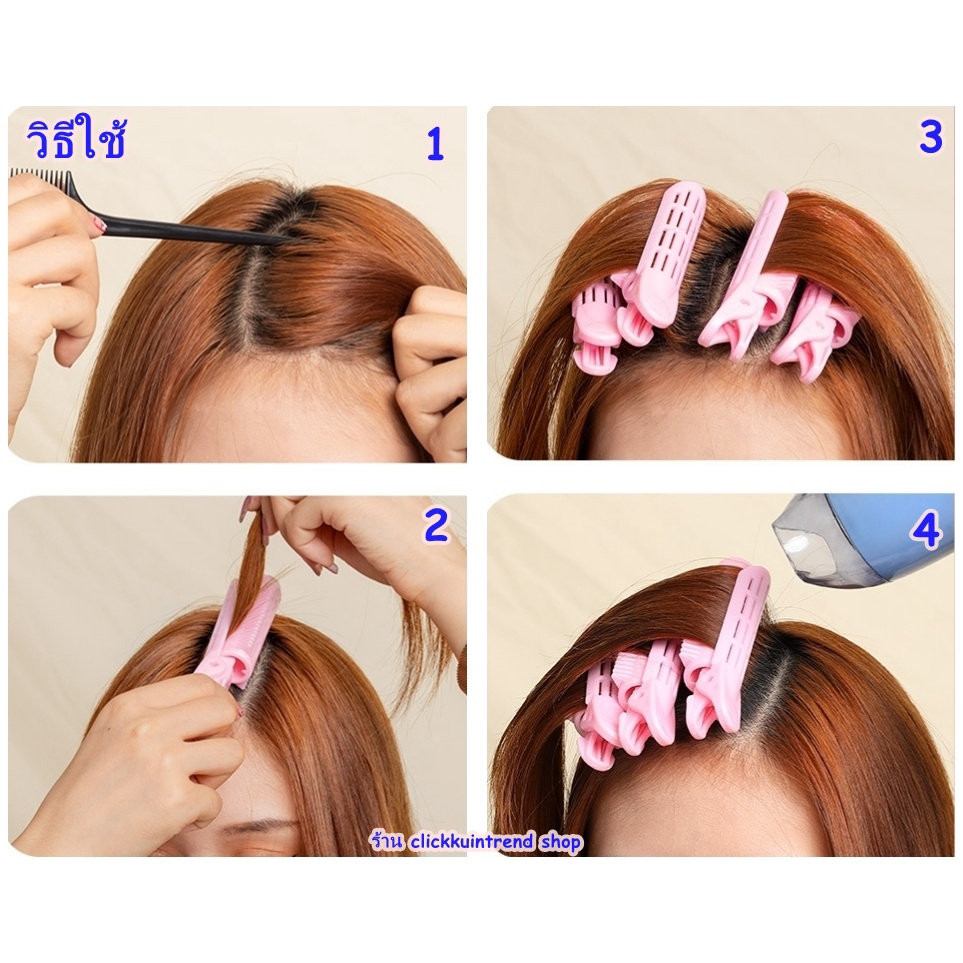 วิธีใช้
1
3
2
4
ร้าน clickkuintrend shop