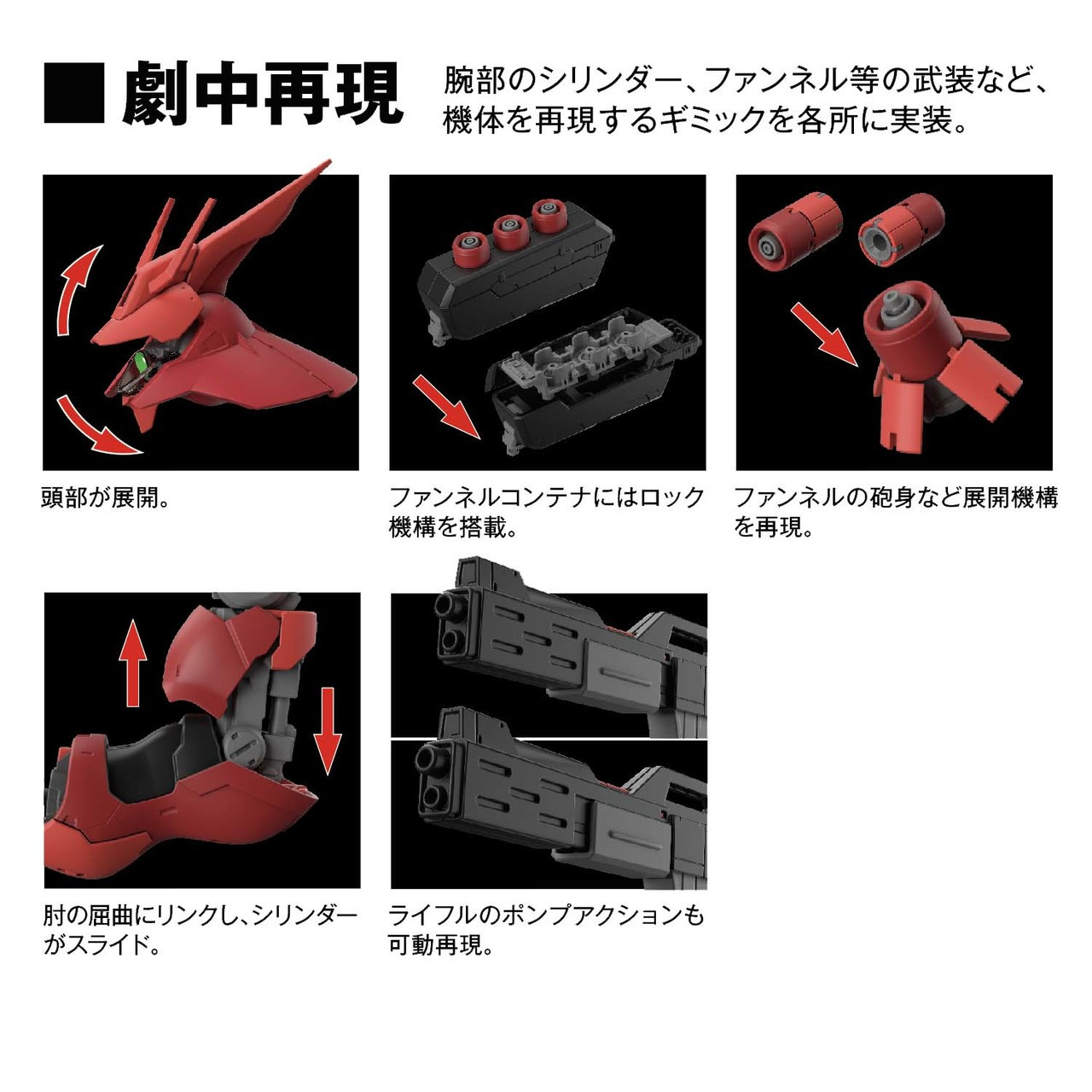 ■ 劇中再現

腕部のシリンダー、ファンネル等の武装など、機体を再現するギミックを各所に実装。

頭部が展開。

ファンネルコンテナにはロック機構を搭載。

ファンネルの砲身など展開機構を再現。

肘の屈曲にリンクし、シリンダーがスライド。

ライフルのポンプアクションも可動再現。