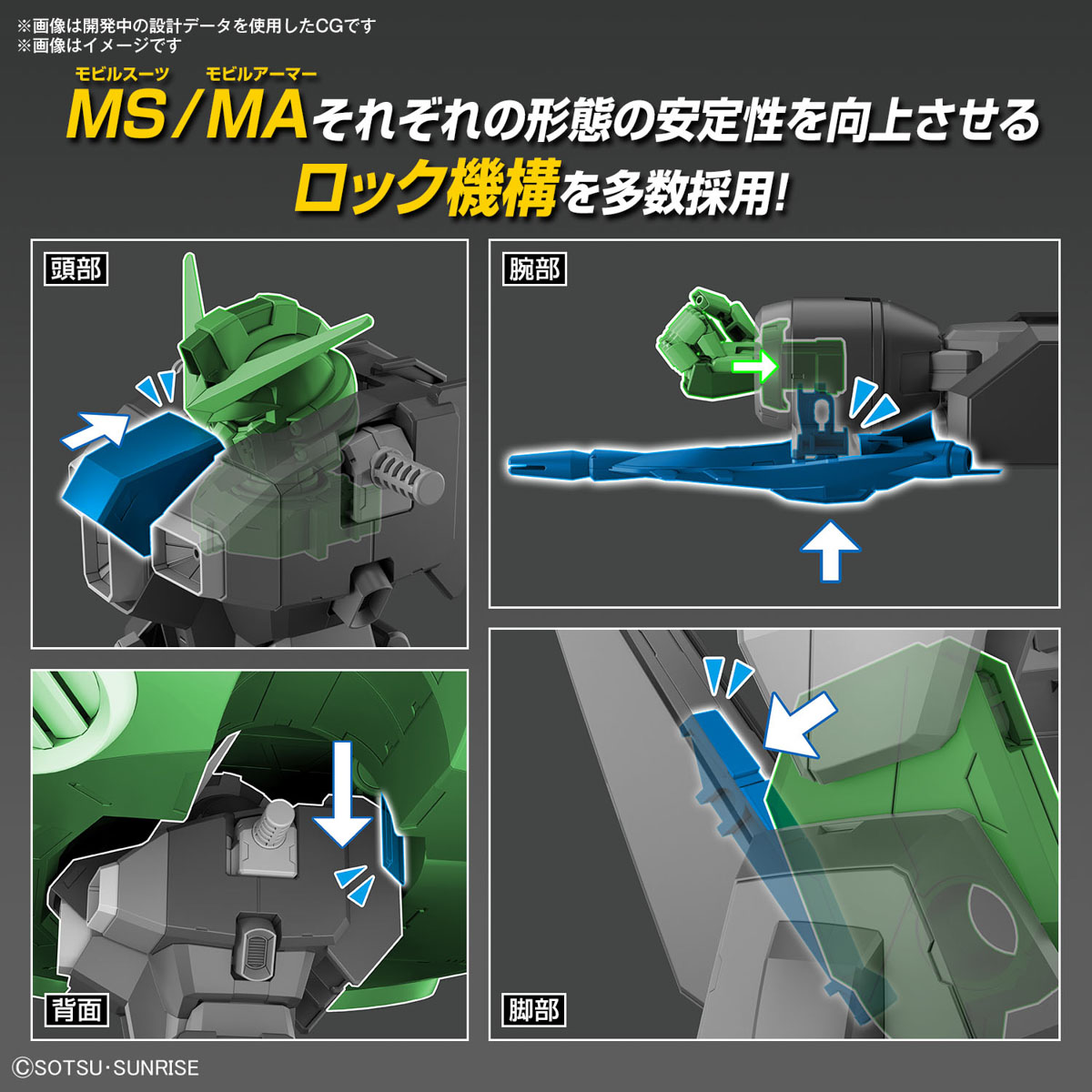 ※画像は開発中の設計データを使用したCGです
※画像はイメージです

モビルスーツ モビルアーマー
MS/MAそれぞれの形態の安定性を向上させる
ロック機構を多数採用!

頭部

腕部

背面

脚部

©SOTSU・SUNRISE