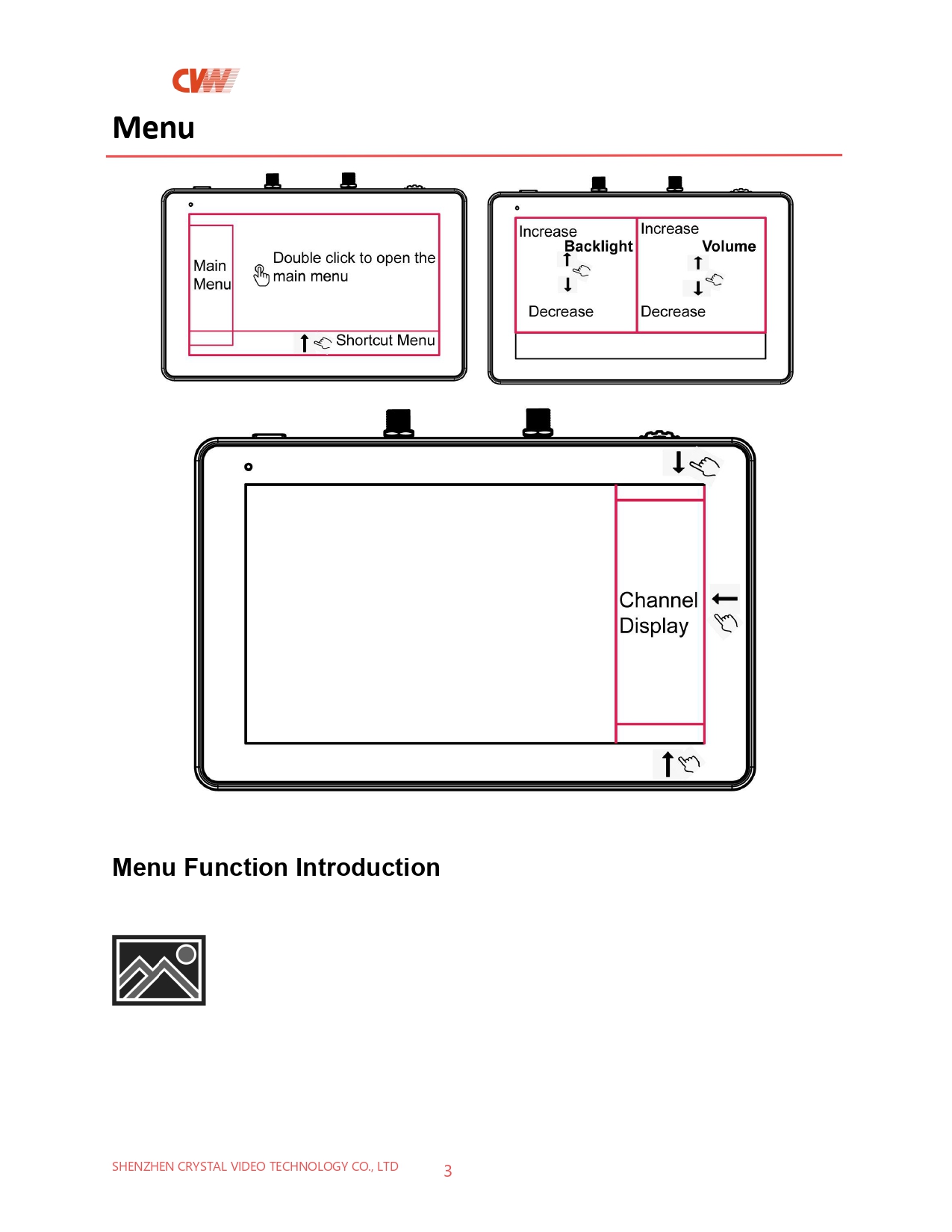 CVW

Menu

Main Menu

Double click to open the main menu

Shortcut Menu

Increase
Backlight
Decrease

Increase
Volume
Decrease

Channel Display

Menu Function Introduction

SHENZHEN CRYSTAL VIDEO TECHNOLOGY CO., LTD 3