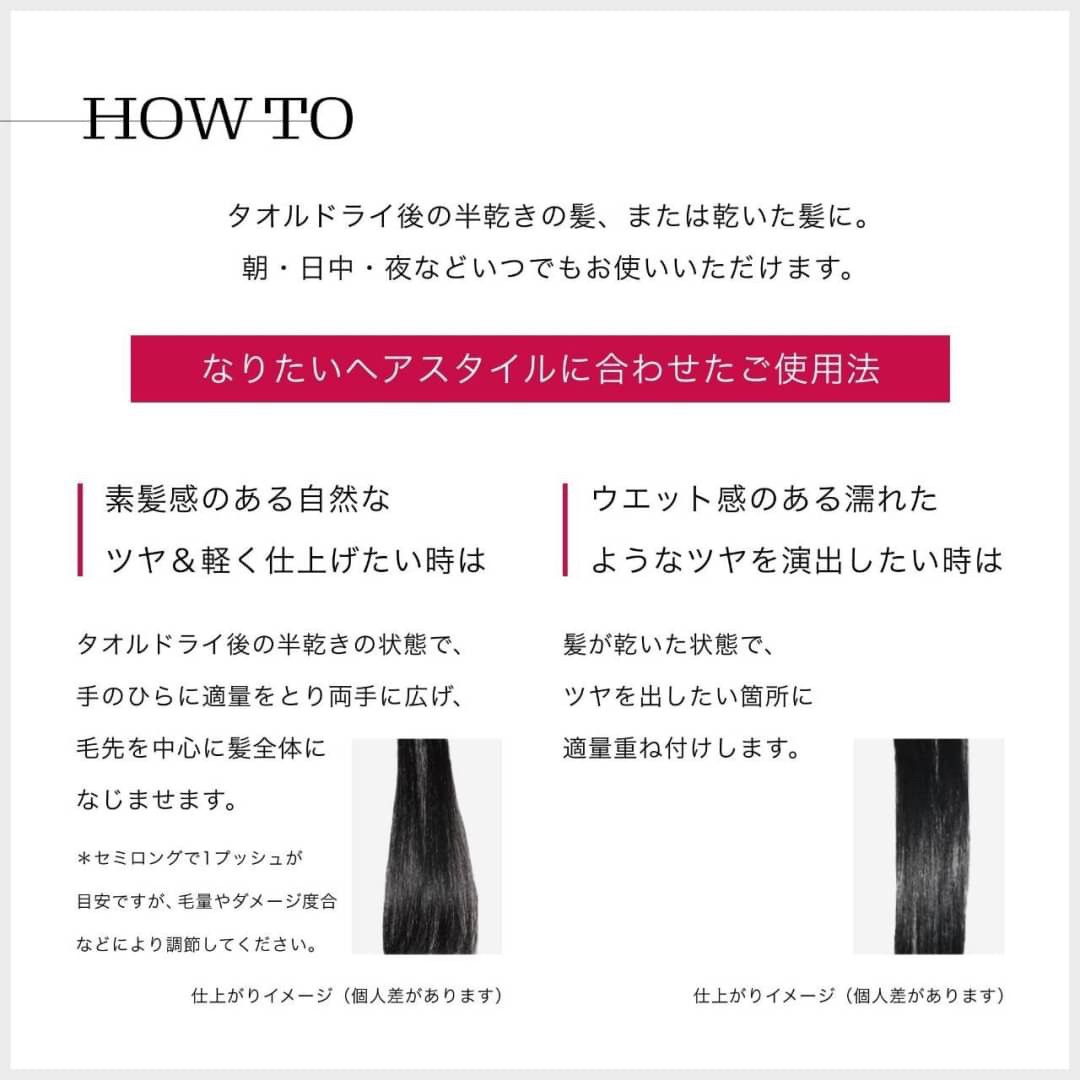 HOW TO

タオルドライ後の半乾きの髪、または乾いた髪に。
朝・日中・夜などいつでもお使いいただけます。

なりたいヘアスタイルに合わせたご使用法

素髪感のある自然な
ツヤ＆軽く仕上げたい時は

タオルドライ後の半乾きの状態で、
手のひらに適量をとり両手に広げ、
毛先を中心に髪全体に
なじませます。

＊セミロングで1プッシュが
目安ですが、毛量やダメージ度合
などにより調節してください。

仕上がりイメージ（個人差があります）

ウエット感のある濡れた
ようなツヤを演出したい時は

髪が乾いた状態で、
ツヤを出したい箇所に
適量重ね付けします。

仕上がりイメージ（個人差があります）