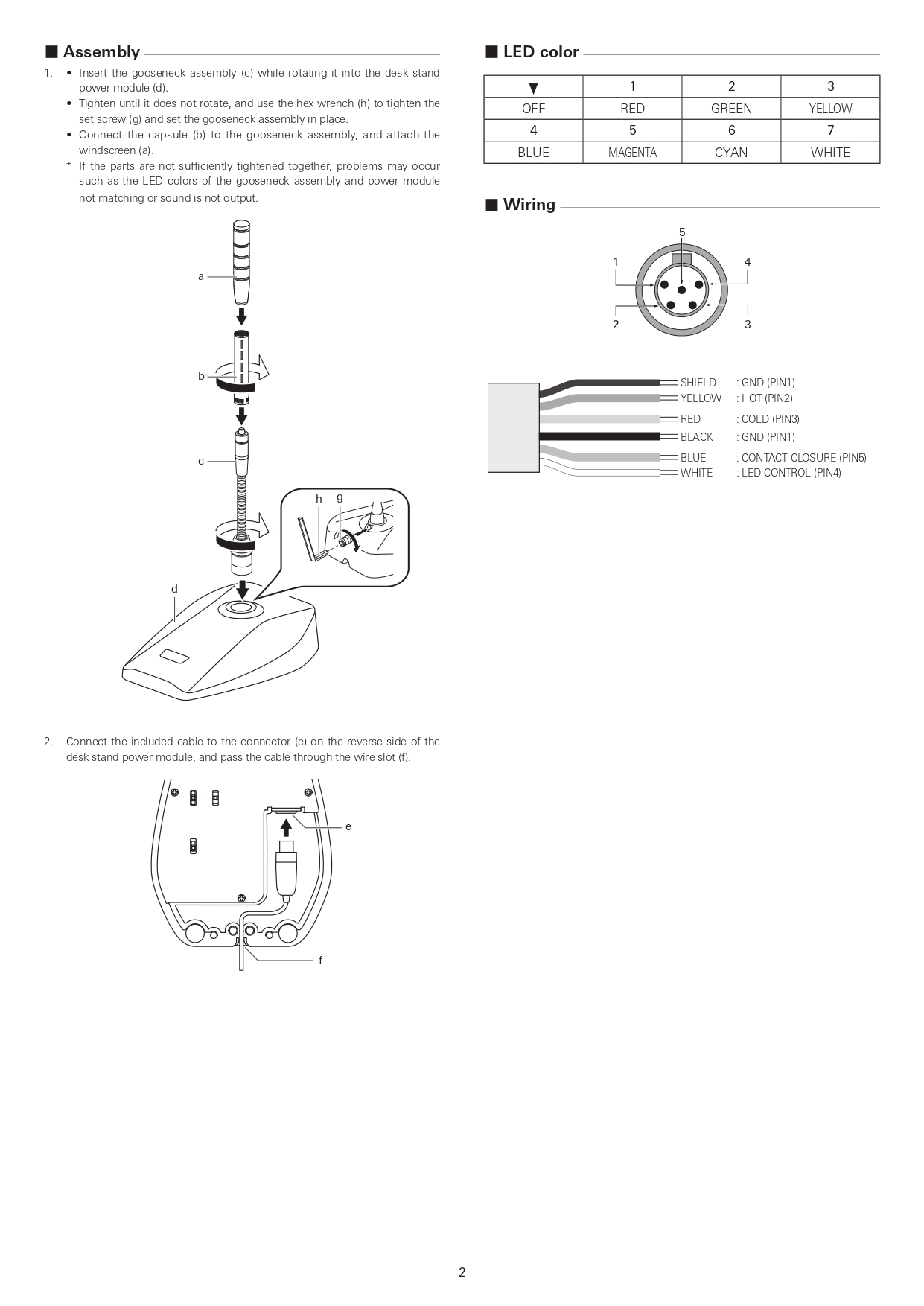 ■ Assembly

1. • Insert the gooseneck assembly (c) while rotating it into the desk stand power module (d).
• Tighten until it does not rotate, and use the hex wrench (h) to tighten the set screw (g) and set the gooseneck assembly in place.
• Connect the capsule (b) to the gooseneck assembly, and attach the windscreen (a).
* If the parts are not sufficiently tightened together, problems may occur such as the LED colors of the gooseneck assembly and power module not matching or sound is not output.

a
b
c
h g
d

2. Connect the included cable to the connector (e) on the reverse side of the desk stand power module, and pass the cable through the wire slot (f).

e
f

■ LED color

| ▼ | 1 | 2 | 3 |
|---|---|---|---|
| OFF | RED | GREEN | YELLOW |
| 4 | 5 | 6 | 7 |
| BLUE | MAGENTA | CYAN | WHITE |

■ Wiring

5
1
4
2
3

SHIELD : GND (PIN1)
YELLOW : HOT (PIN2)
RED : COLD (PIN3)
BLACK : GND (PIN1)
BLUE : CONTACT CLOSURE (PIN5)
WHITE : LED CONTROL (PIN4)

2