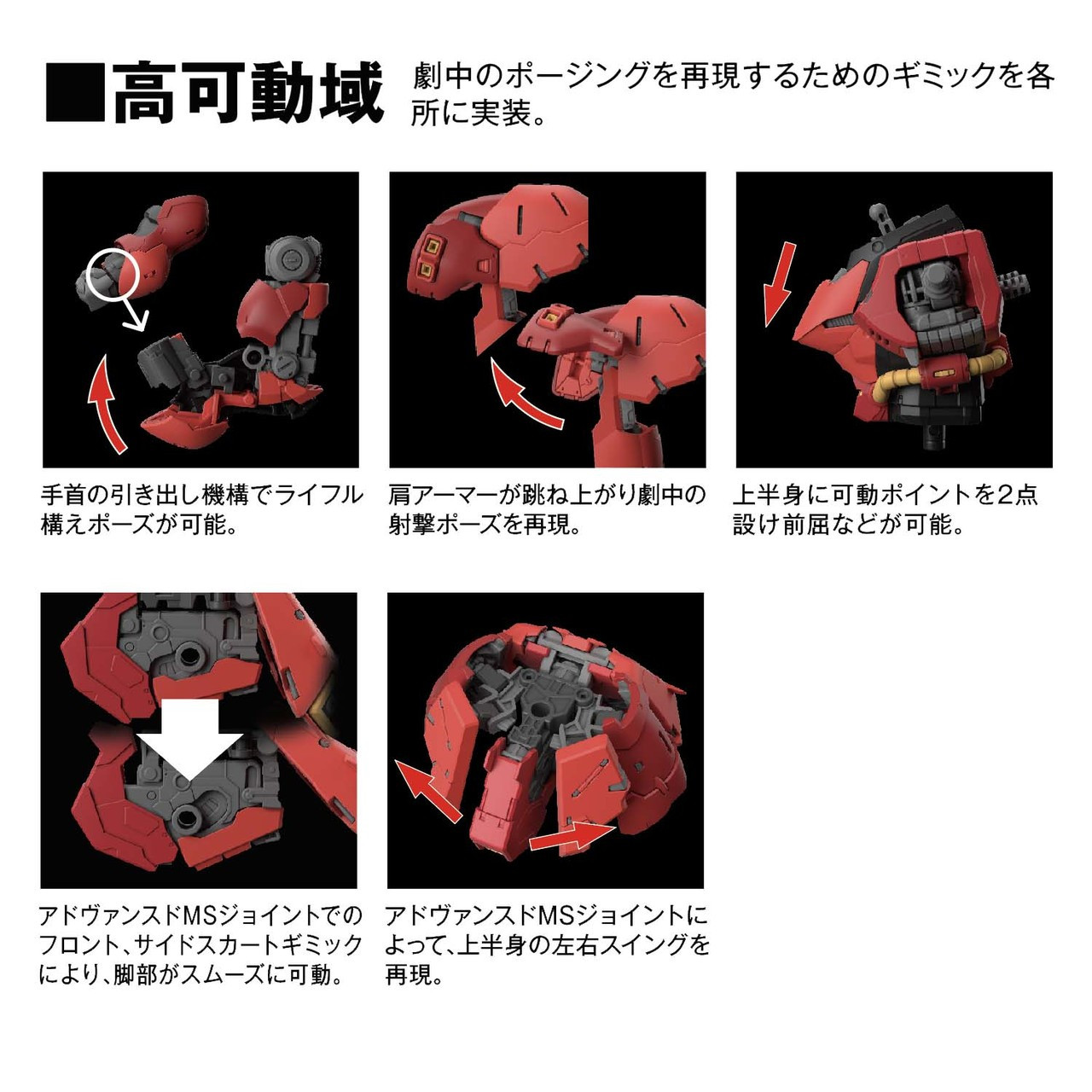 ■高可動域 劇中のポージングを再現するためのギミックを各所に実装。

手首の引き出し機構でライフル構えポーズが可能。

肩アーマーが跳ね上がり劇中の射撃ポーズを再現。

上半身に可動ポイントを2点設け前屈などが可能。

アドヴァンスドMSジョイントでのフロント、サイドスカートギミックにより、脚部がスムーズに可動。

アドヴァンスドMSジョイントによって、上半身の左右スイングを再現。