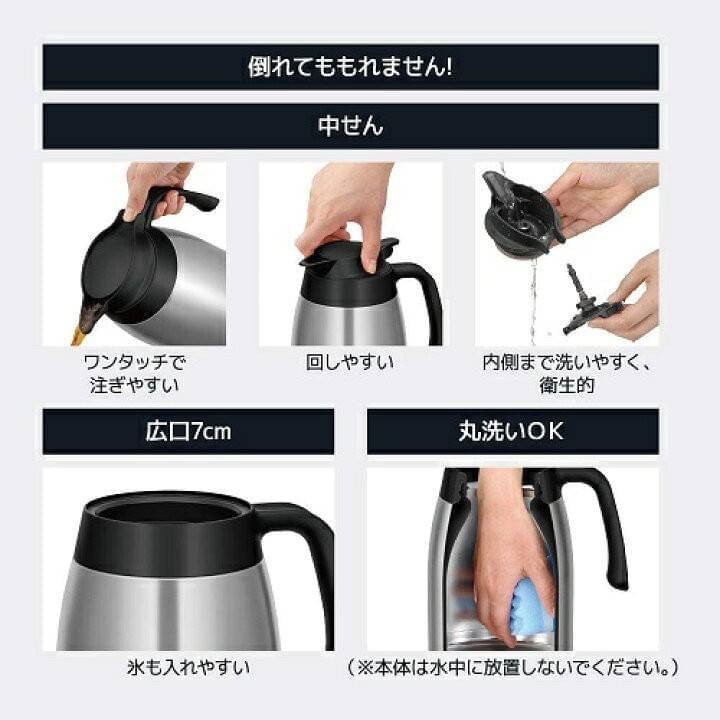 倒れてももれません!

中せん

ワンタッチで注ぎやすい

回しやすい

内側まで洗いやすく、衛生的

広口7cm

丸洗いOK

氷も入れやすい

（※本体は水中に放置しないでください。）