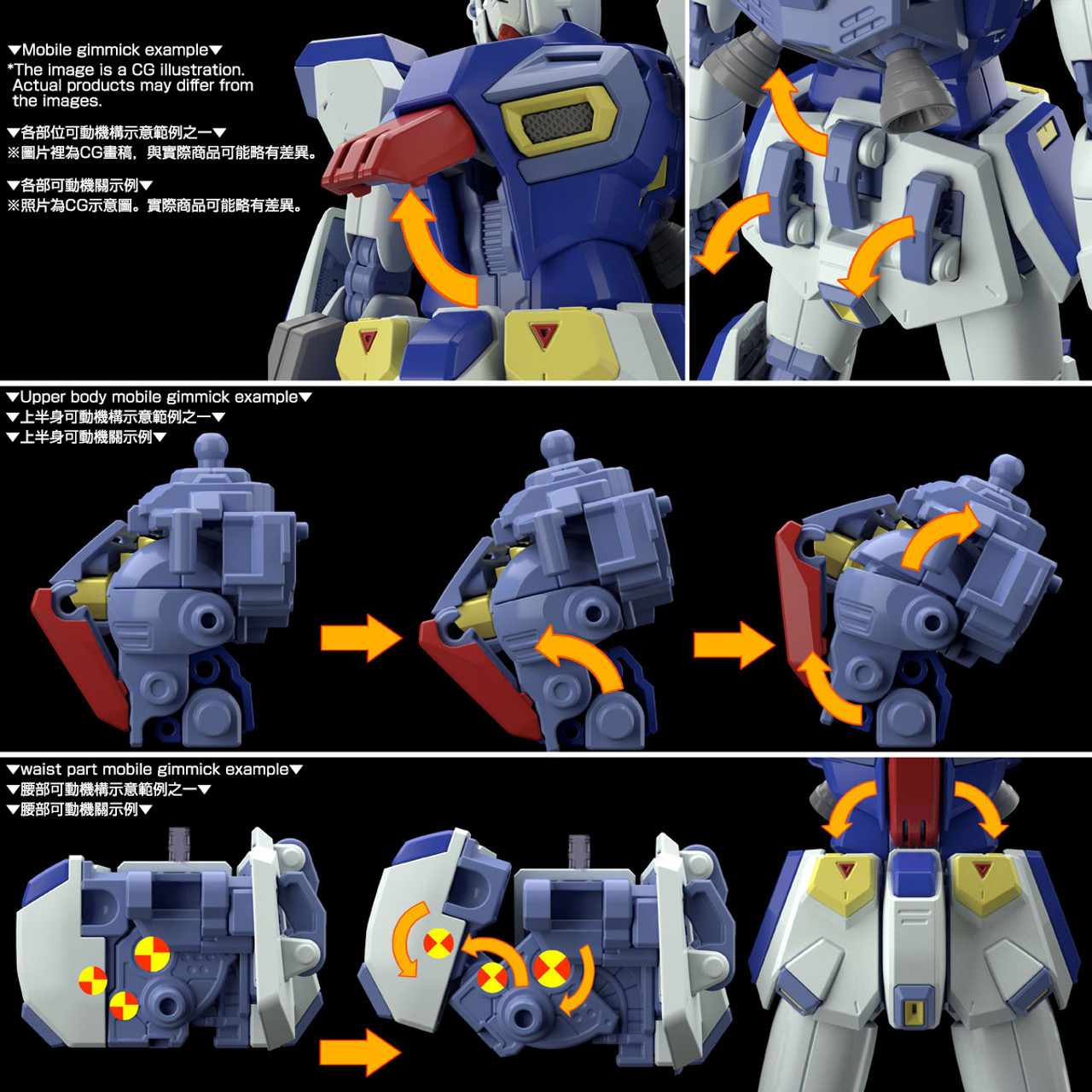 ▼Mobile gimmick example▼
*The image is a CG illustration. Actual products may differ from the images.

▼各部位可動機構示意範例之一▼
※圖片裡為CG畫稿，與實際商品可能略有差異。

▼各部可動機關示例▼
※照片為CG示意圖。實際商品可能略有差異。

▼Upper body mobile gimmick example▼
▼上半身可動機構示意範例之一▼
▼上半身可動機關示例▼

▼waist part mobile gimmick example▼
▼腰部可動機構示意範例之一▼
▼腰部可動機關示例▼