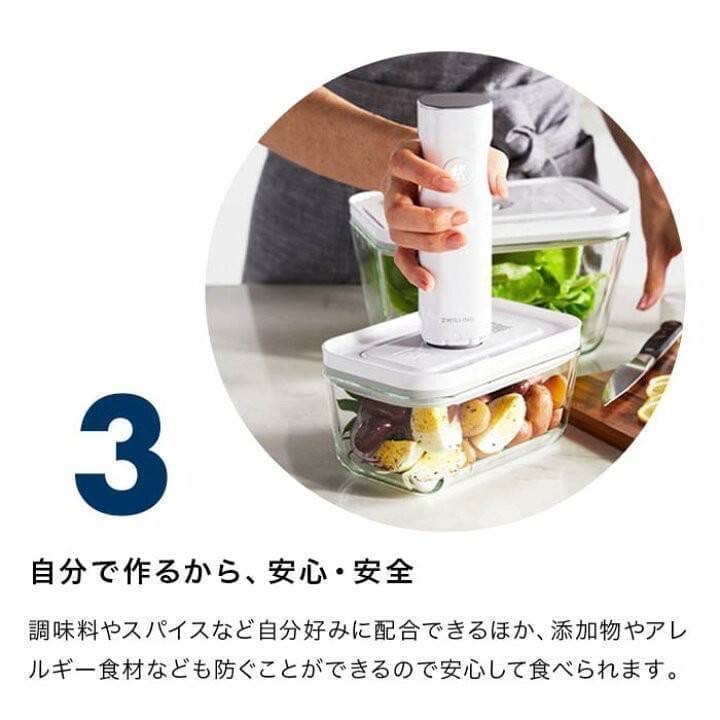 ZWILLING

3

自分で作るから、安心・安全

調味料やスパイスなど自分好みに配合できるほか、添加物やアレルギー食材なども防ぐことができるので安心して食べられます。