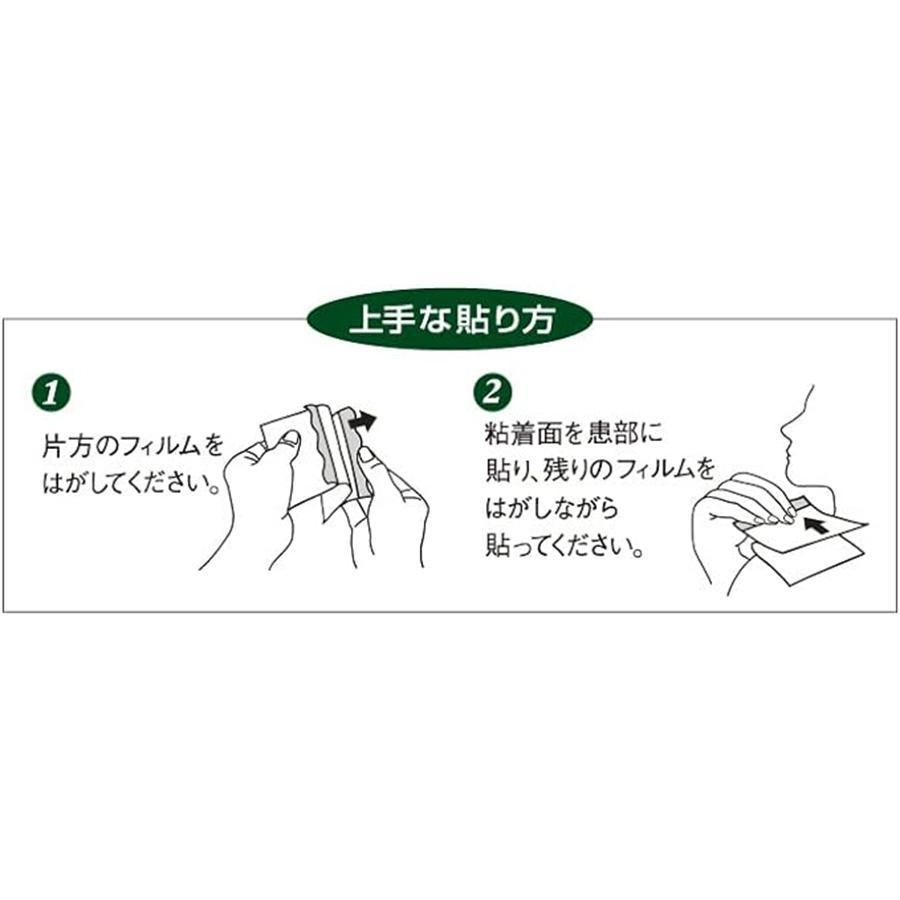 上手な貼り方

1
片方のフィルムをはがしてください。

2
粘着面を患部に貼り、残りのフィルムをはがしながら貼ってください。