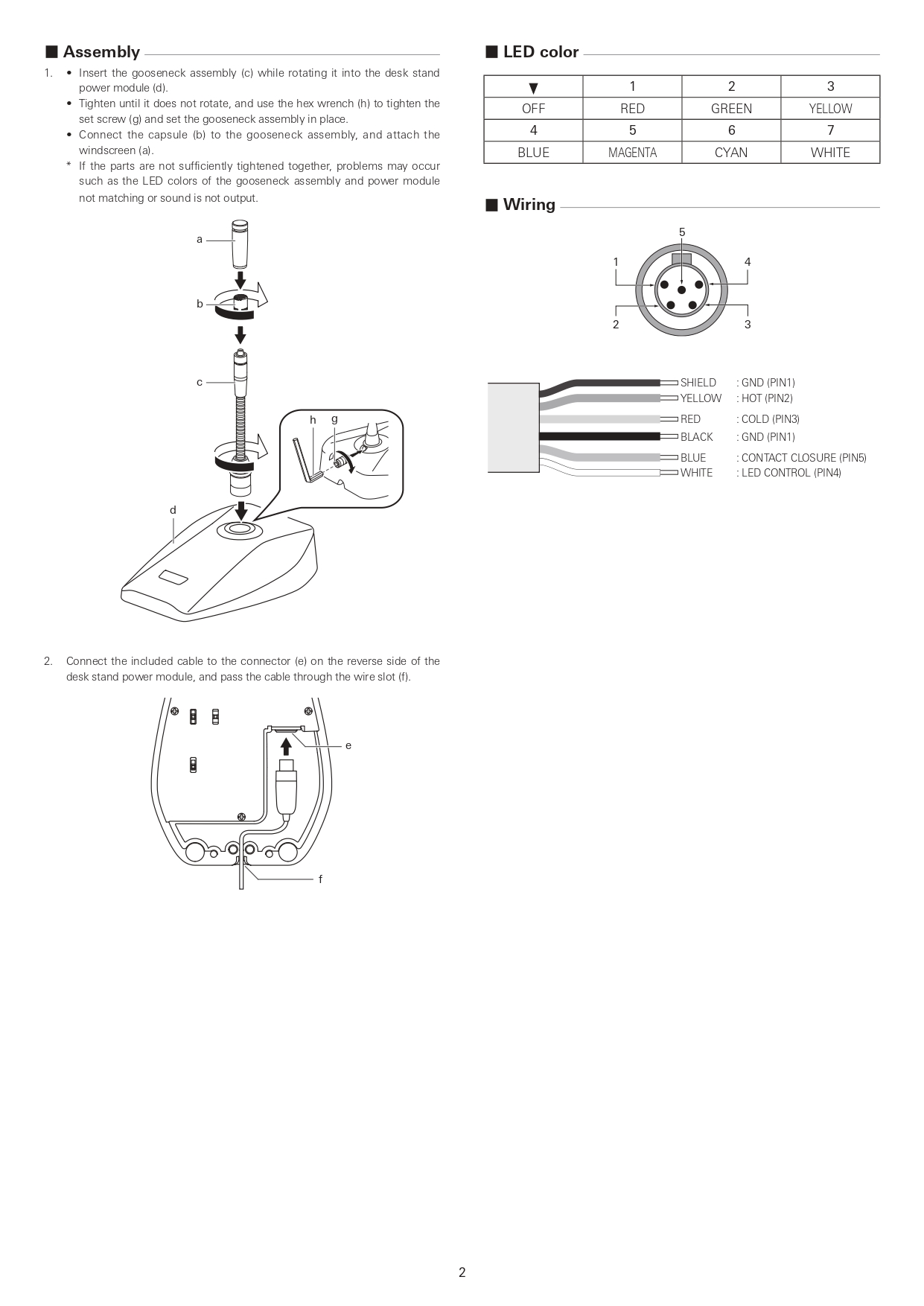 ■ Assembly

1. • Insert the gooseneck assembly (c) while rotating it into the desk stand power module (d).
• Tighten until it does not rotate, and use the hex wrench (h) to tighten the set screw (g) and set the gooseneck assembly in place.
• Connect the capsule (b) to the gooseneck assembly, and attach the windscreen (a).
* If the parts are not sufficiently tightened together, problems may occur such as the LED colors of the gooseneck assembly and power module not matching or sound is not output.

a
b
c
h g
d

2. Connect the included cable to the connector (e) on the reverse side of the desk stand power module, and pass the cable through the wire slot (f).

e
f

■ LED color

| ▼ | 1 | 2 | 3 |
|---|---|---|---|
| OFF | RED | GREEN | YELLOW |
| 4 | 5 | 6 | 7 |
| BLUE | MAGENTA | CYAN | WHITE |

■ Wiring

5
1
4
2
3

SHIELD : GND (PIN1)
YELLOW : HOT (PIN2)
RED : COLD (PIN3)
BLACK : GND (PIN1)
BLUE : CONTACT CLOSURE (PIN5)
WHITE : LED CONTROL (PIN4)

2